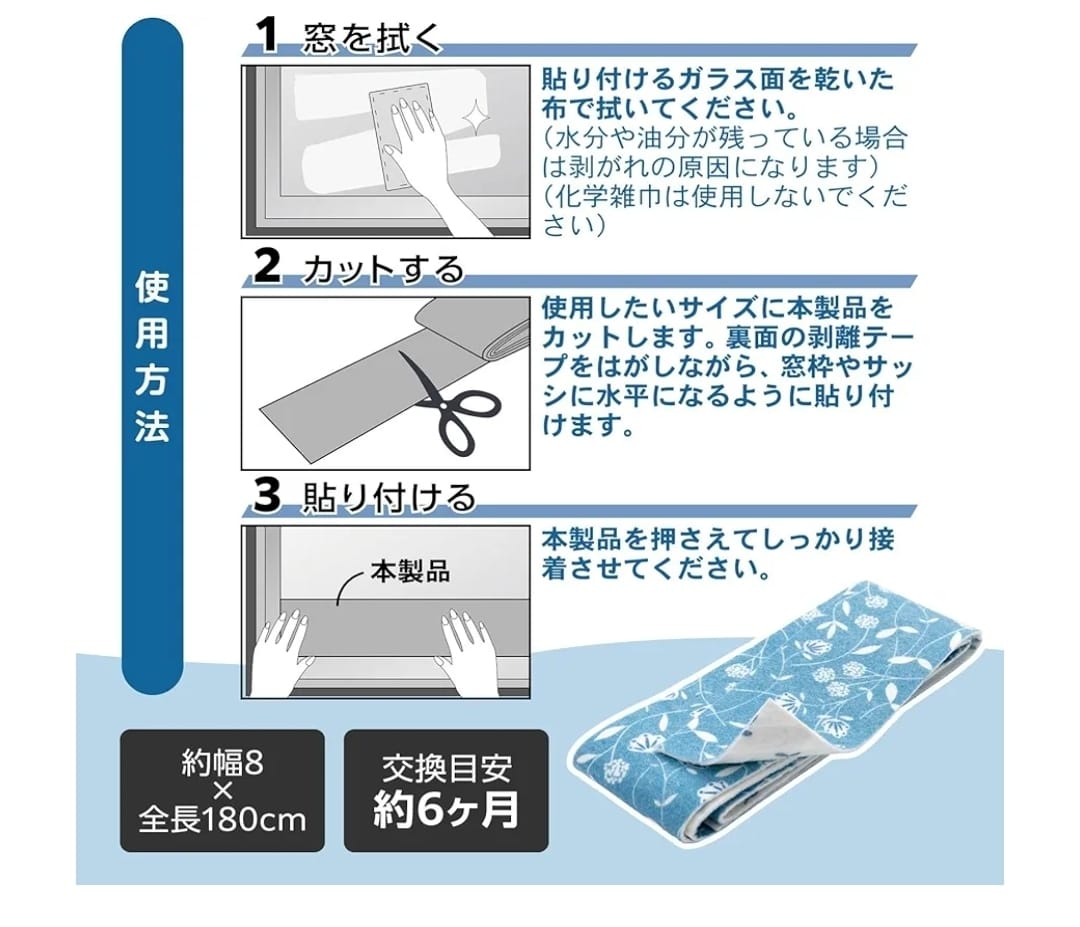 使用方法

1 窓を拭く

貼り付けるガラス面を乾いた布で拭いてください。
（水分や油分が残っている場合は剥がれの原因になります）
（化学雑巾は使用しないでください）

2 カットする

使用したいサイズに本製品をカットします。裏面の剥離テープをはがしながら、窓枠やサッシに水平になるように貼り付けます。

3 貼り付ける

本製品

本製品を押さえてしっかり接着させてください。

約幅8 × 全長180cm

交換目安 約6ヶ月