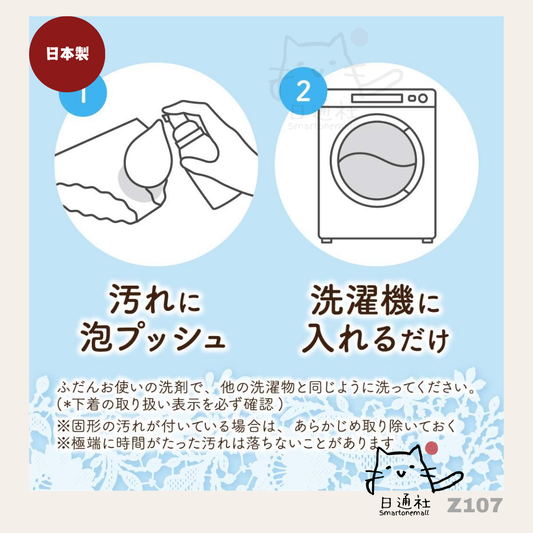 日本製

1

2

日通社
Smartonemall

汚れに
泡プッシュ

洗濯機に
入れるだけ

ふだんお使いの洗剤で、他の洗濯物と同じように洗ってください。
(*下着の取り扱い表示を必ず確認)
※固形の汚れが付いている場合は、あらかじめ取り除いておく
※極端に時間がたった汚れは落ちないことがあります

日通社
Smartonemall

Z107