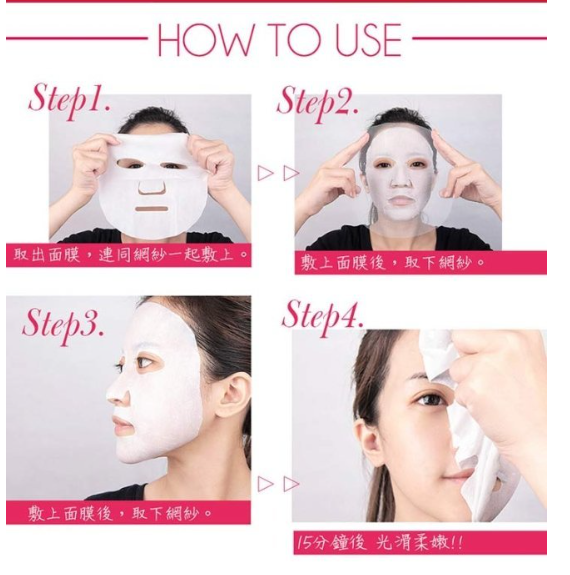 HOW TO USE

Step1.

取出面膜，連同網紗一起敷上。

Step2.

敷上面膜後，取下網紗。

Step3.

敷上面膜後，取下網紗。

Step4.

15分鐘後 光滑柔嫩!!